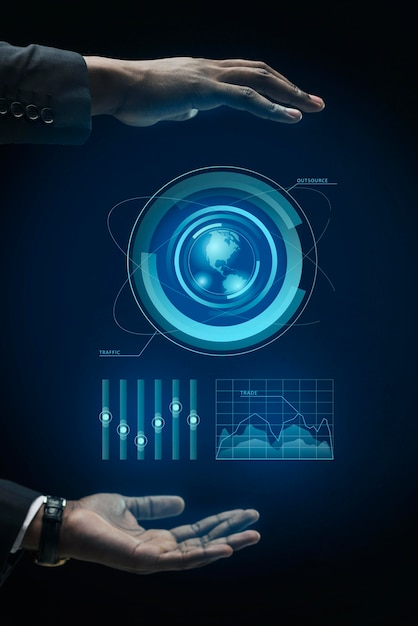 OUTSOURCE

TRAFFIC

TRADE