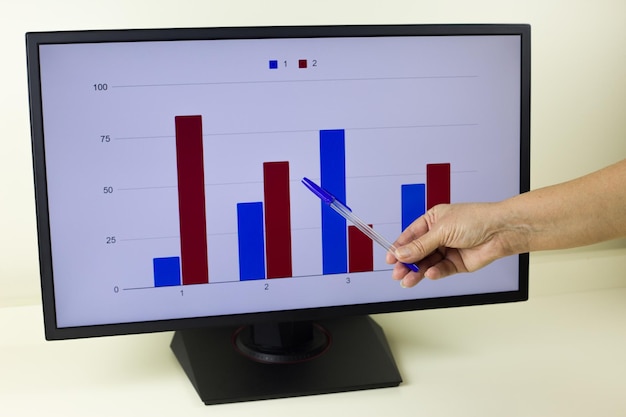 1 2

100

75

50

25

0

1 2 3