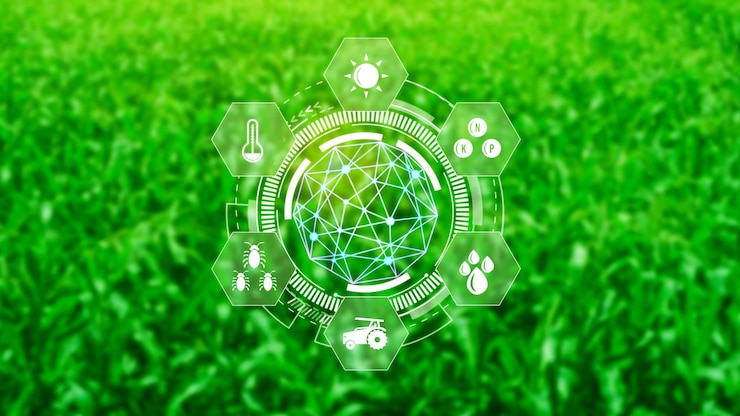 N
K P