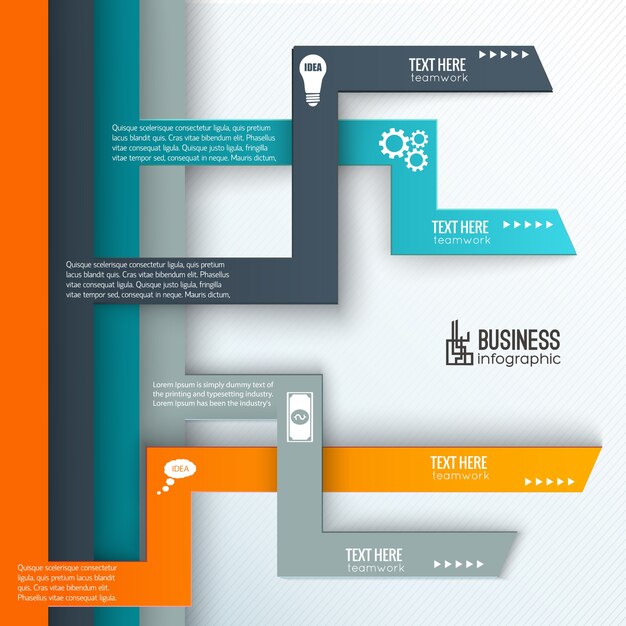 IDEA

TEXT HERE
teamwork

Quisque scelerisque consectetur ligula, quis pretium lacus blandit quis. Cras vitae bibendum elit. Phasellus vitae consequat ligula. Quisque justo ligula, fringilla vitae tempor sed, consequat in neque. Mauris dictum,

TEXT HERE
teamwork

Quisque scelerisque consectetur ligula, quis pretium lacus blandit quis. Cras vitae bibendum elit. Phasellus vitae consequat ligula. Quisque justo ligula, fringilla vitae tempor sed, consequat in neque. Mauris dictum,

BUSINESS
infographic

Lorem Ipsum is simply dummy text of the printing and typesetting industry. Lorem Ipsum has been the industry's

IDEA

TEXT HERE
teamwork

TEXT HERE
teamwork

Quisque scelerisque consectetur ligula, quis pretium lacus blandit quis. Cras vitae bibendum elit. Phasellus vitae consequat ligula.