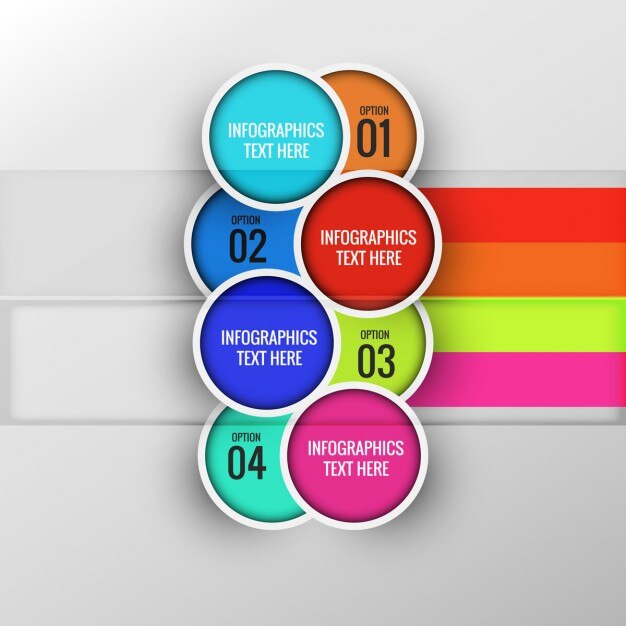 INFOGRAPHICS TEXT HERE

OPTION 01

OPTION 02

INFOGRAPHICS TEXT HERE

INFOGRAPHICS TEXT HERE

OPTION 03

OPTION 04

INFOGRAPHICS TEXT HERE