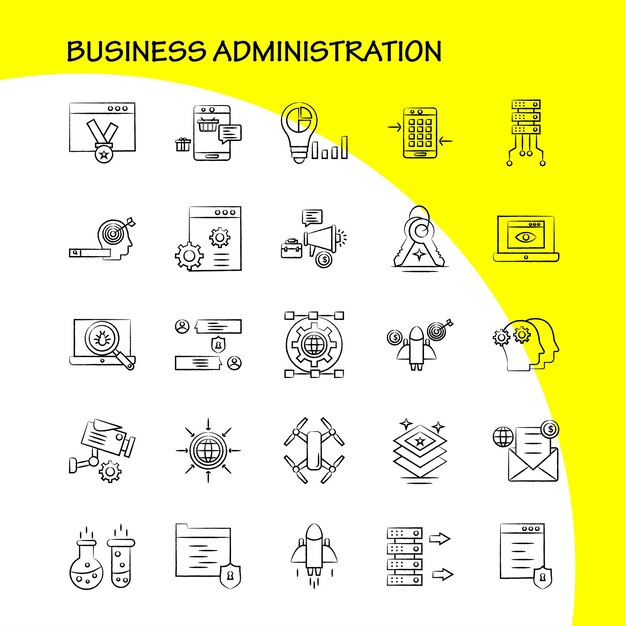 BUSINESS ADMINISTRATION