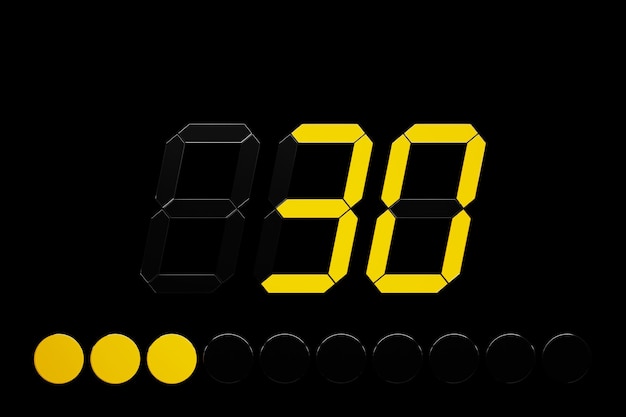 30