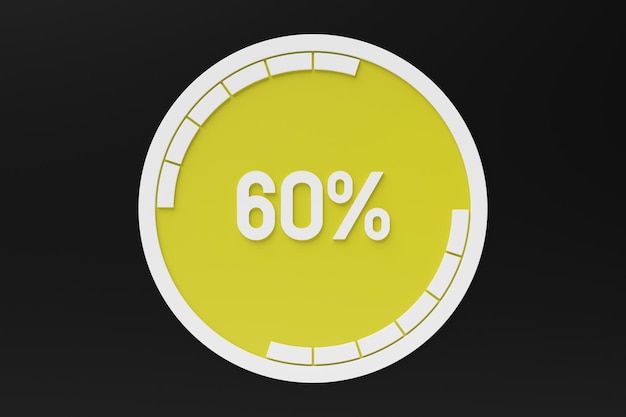 60%