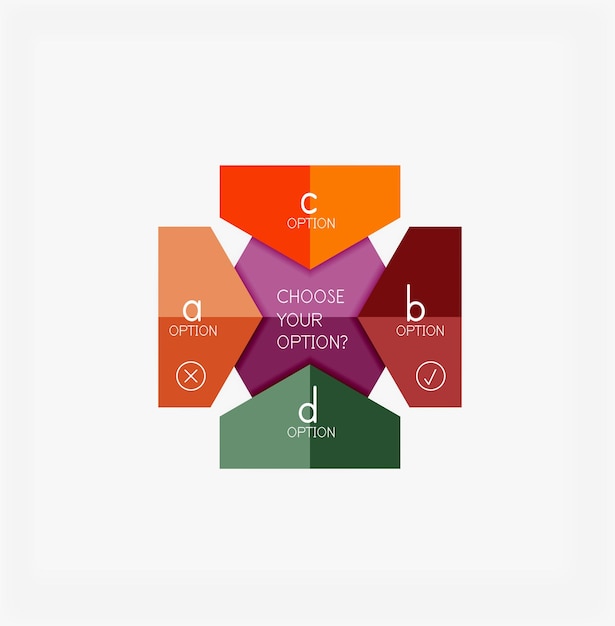 c
OPTION

a
OPTION

CHOOSE YOUR OPTION?

b
OPTION

d
OPTION