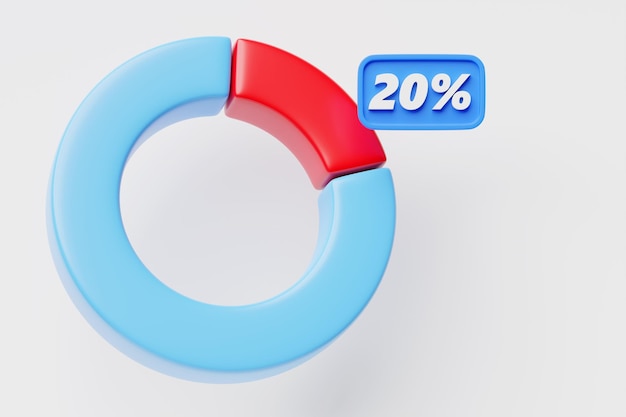 20%