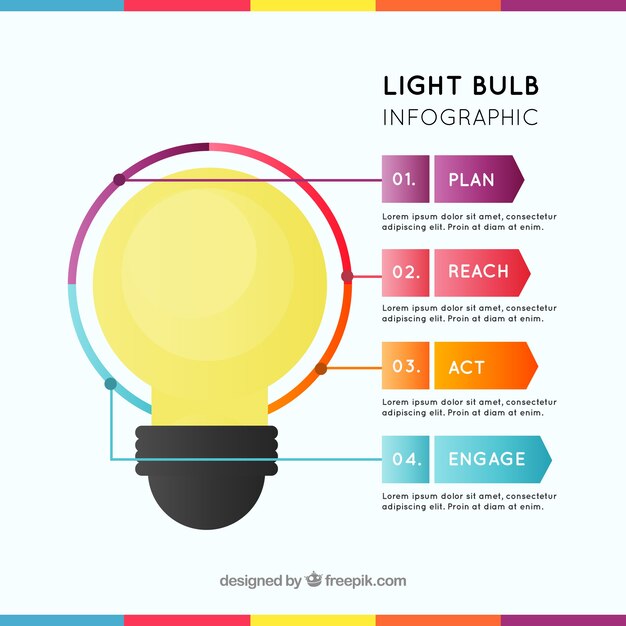 LIGHT BULB
INFOGRAPHIC

01. PLAN

Lorem ipsum dolor sit amet, consectetur adipiscing elit. Proin at diam at enim.

02. REACH

Lorem ipsum dolor sit amet, consectetur adipiscing elit. Proin at diam at enim.

03. ACT

Lorem ipsum dolor sit amet, consectetur adipiscing elit. Proin at diam at enim.

04. ENGAGE

Lorem ipsum dolor sit amet, consectetur adipiscing elit. Proin at diam at enim.

designed by freepik.com