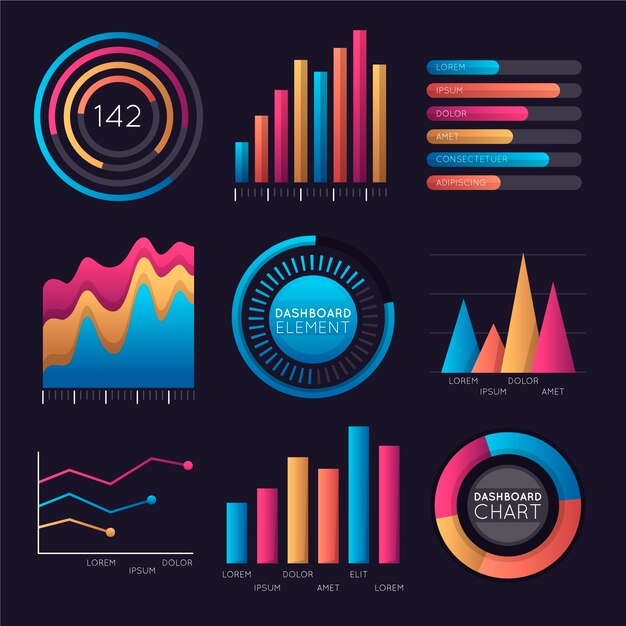 142

LOREM
IPSUM
DOLOR
AMET
CONSECTETUER
ADIPISCING

DASHBOARD
ELEMENT

LOREM
IPSUM
DOLOR
AMET

LOREM
IPSUM
DOLOR

LOREM
IPSUM
DOLOR
AMET
ELIT
LOREM

DASHBOARD
CHART