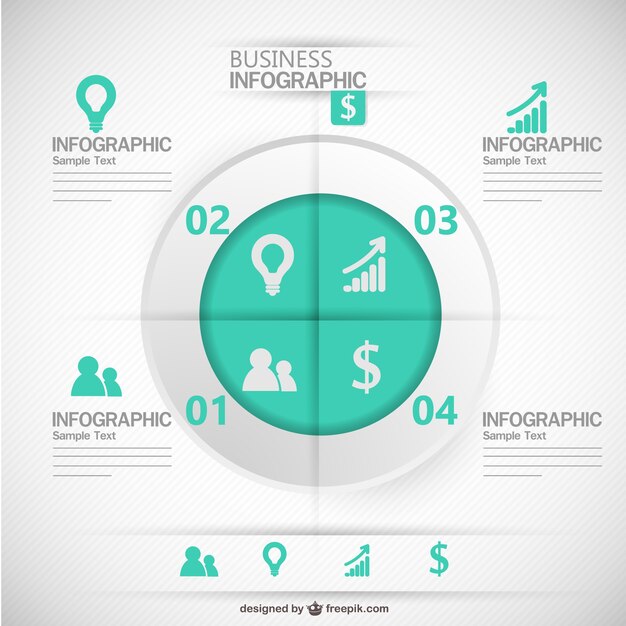 BUSINESS
INFOGRAPHIC

$

INFOGRAPHIC
Sample Text

INFOGRAPHIC
Sample Text

02

03

$

01

04

INFOGRAPHIC
Sample Text

INFOGRAPHIC
Sample Text

$

designed by freepik.com