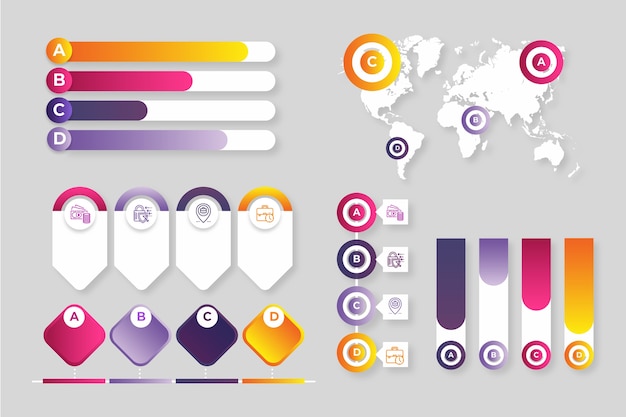 A
B
C
D

C
A
B
D

A
B
C
D

A
B
C
D

A
B
C
D