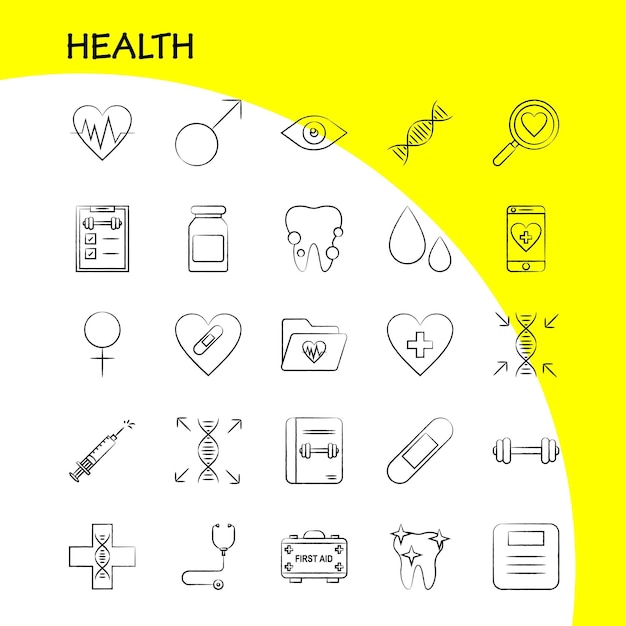 HEALTH

FIRST AID