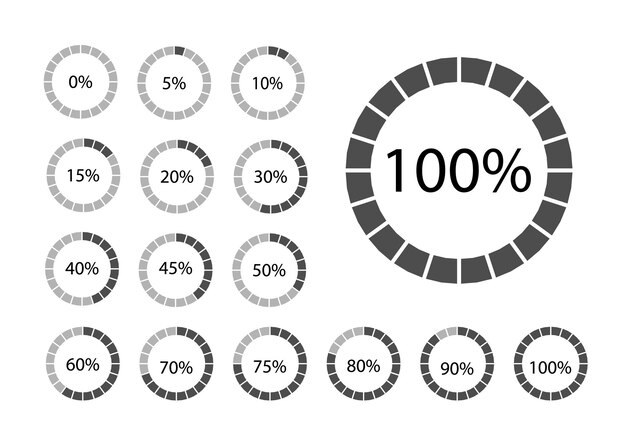 0%
5%
10%
100%
15%
20%
30%
40%
45%
50%
60%
70%
75%
80%
90%
100%