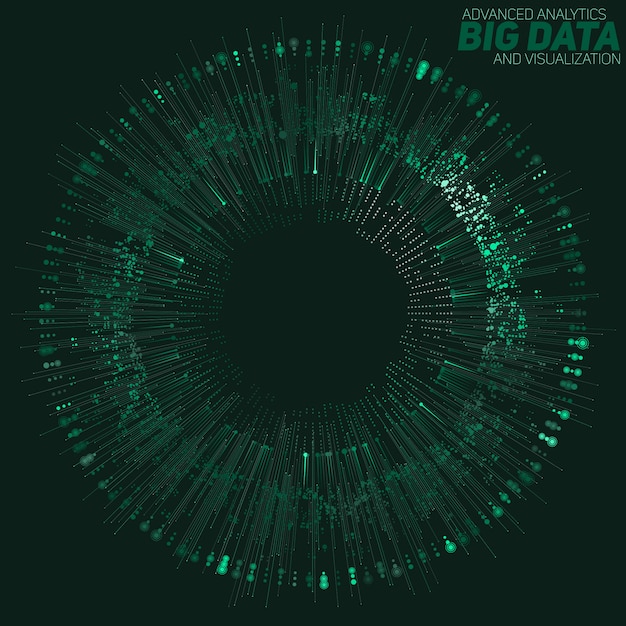 ADVANCED ANALYTICS
BIG DATA
AND VISUALIZATION