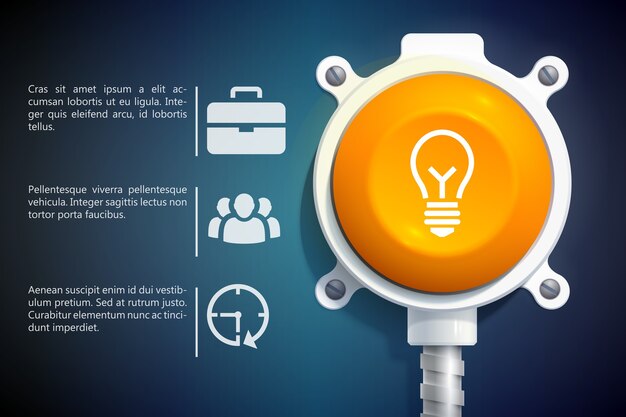 Cras sit amet ipsum a elit accumsan lobortis ut eu ligula. Integer quis eleifend arcu, id lobortis tellus.

Pellentesque viverra pellentesque vehicula. Integer sagittis lectus non tortor porta faucibus.

Aenean suscipit enim id dui vestibulum pretium. Sed at rutrum justo. Curabitur elementum nunc ac tincidunt imperdiet.