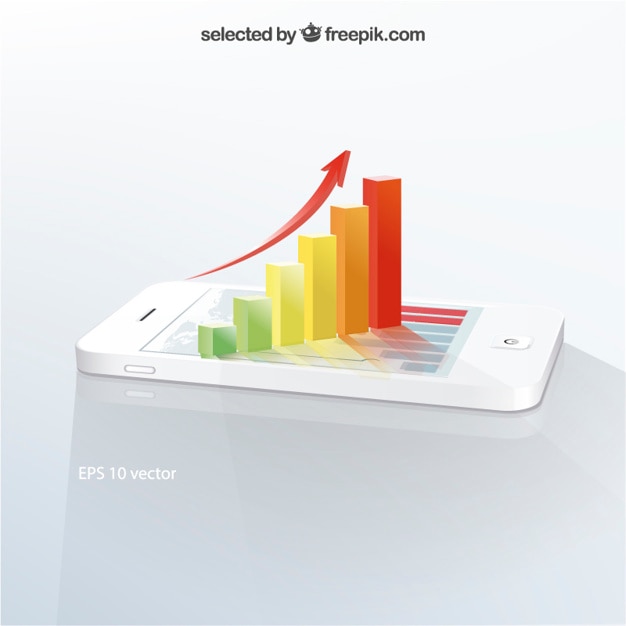 selected by freepik.com

EPS 10 vector