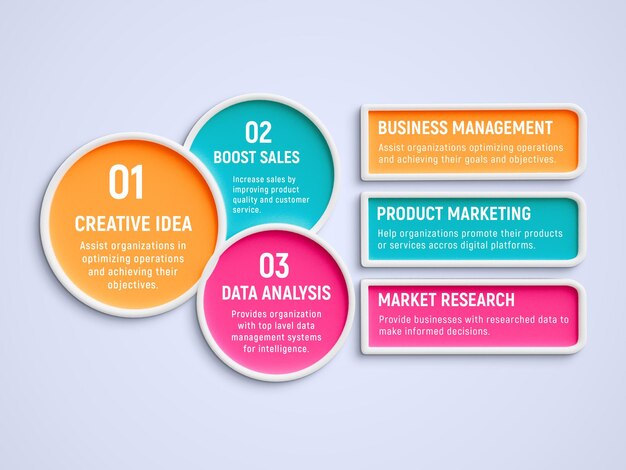 01
CREATIVE IDEA
Assist organizations in optimizing operations and achieving their objectives.

02
BOOST SALES
Increase sales by improving product quality and customer service.

03
DATA ANALYSIS
Provides organization with top lavel data management systems for intelligence.

BUSINESS MANAGEMENT
Assist organizations optimizing operations and achieving their goals and objectives.

PRODUCT MARKETING
Help organizations promote their products or services accros digital platforms.

MARKET RESEARCH
Provide businesses with researched data to make informed decisions.