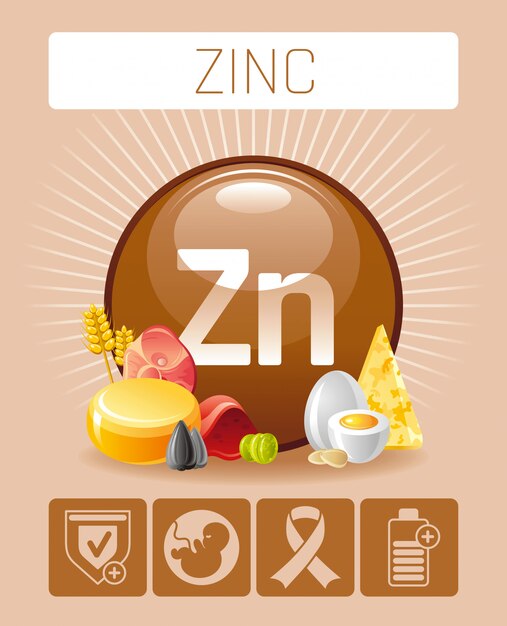 ZINC

Zn