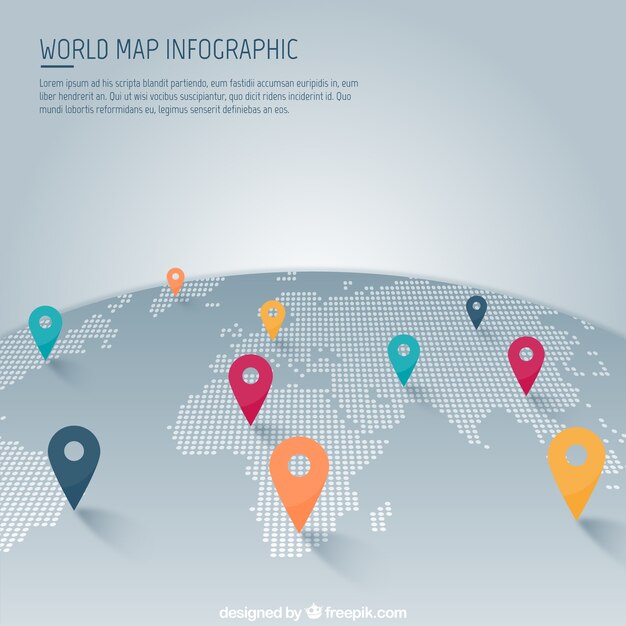 WORLD MAP INFOGRAPHIC

Lorem ipsum ad his scripta blandit partiendo, eum fastidii accumsan euripidis in, eum liber hendrerit an. Qui ut wisi vocibus suscipiantur, quo dicit ridens inciderint id. Quo mundi lobortis reformidans eu, legimus senserit definiebas an eos.

designed by freepik.com