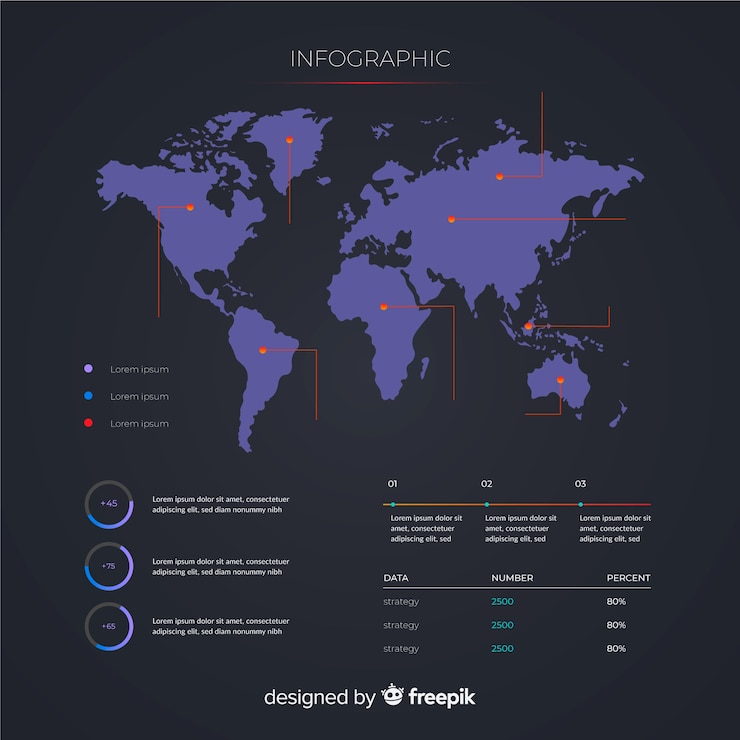 INFOGRAPHIC

Lorem ipsum
Lorem ipsum
Lorem ipsum

+45
Lorem ipsum dolor sit amet, consectetuer adipiscing elit, sed diam nonummy nibh

+75
Lorem ipsum dolor sit amet, consectetuer adipiscing elit, sed diam nonummy nibh

+65
Lorem ipsum dolor sit amet, consectetuer adipiscing elit, sed diam nonummy nibh

01
Lorem ipsum dolor sit amet, consectetuer adipiscing elit, sed

02
Lorem ipsum dolor sit amet, consectetuer adipiscing elit, sed

03
Lorem ipsum dolor sit amet, consectetuer adipiscing elit, sed

| DATA | NUMBER | PERCENT |
|---|---|---|
| strategy | 2500 | 80% |
| strategy | 2500 | 80% |
| strategy | 2500 | 80% |

designed by freepik