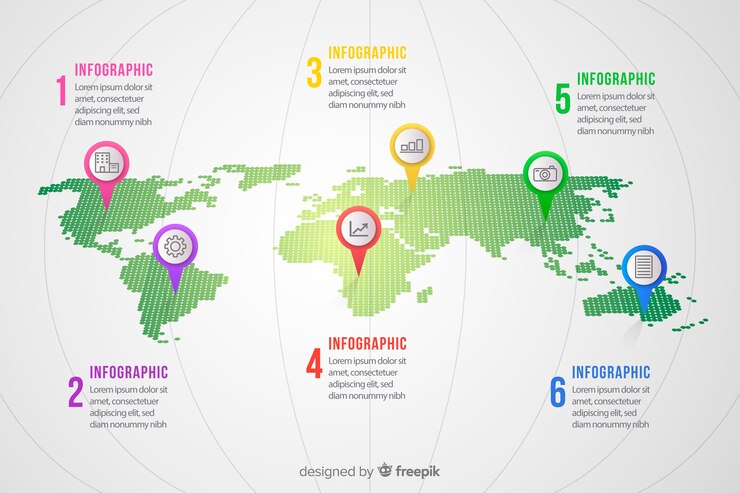 1 INFOGRAPHIC
Lorem ipsum dolor sit amet, consectetuer adipiscing elit, sed diam nonummy nibh

3 INFOGRAPHIC
Lorem ipsum dolor sit amet, consectetuer adipiscing elit, sed diam nonummy nibh

5 INFOGRAPHIC
Lorem ipsum dolor sit amet, consectetuer adipiscing elit, sed diam nonummy nibh

2 INFOGRAPHIC
Lorem ipsum dolor sit amet, consectetuer adipiscing elit, sed diam nonummy nibh

4 INFOGRAPHIC
Lorem ipsum dolor sit amet, consectetuer adipiscing elit, sed diam nonummy nibh

6 INFOGRAPHIC
Lorem ipsum dolor sit amet, consectetuer adipiscing elit, sed diam nonummy nibh

designed by freepik