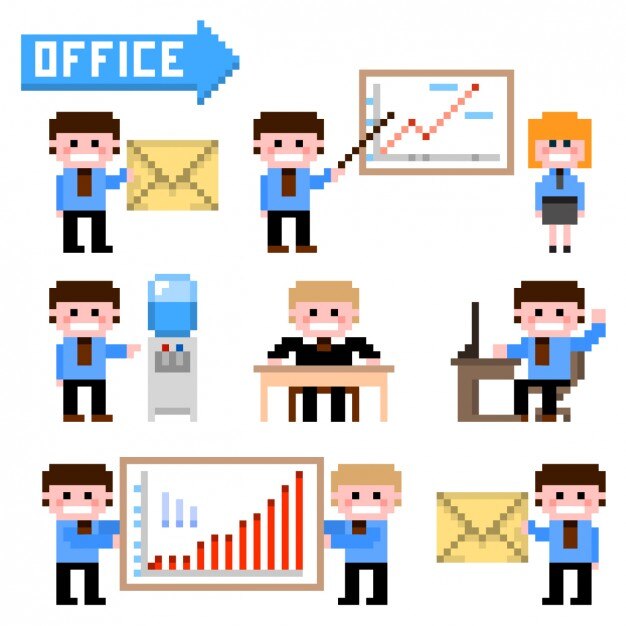 OFFICE