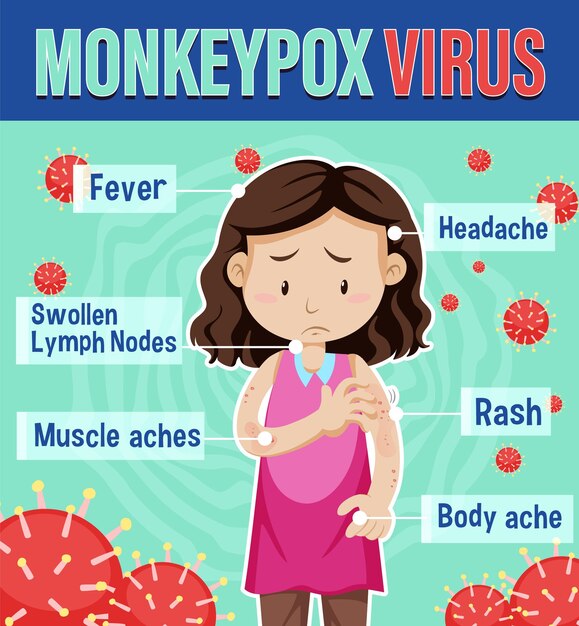 MONKEYPOX VIRUS

Fever

Headache

Swollen Lymph Nodes

Rash

Muscle aches

Body ache