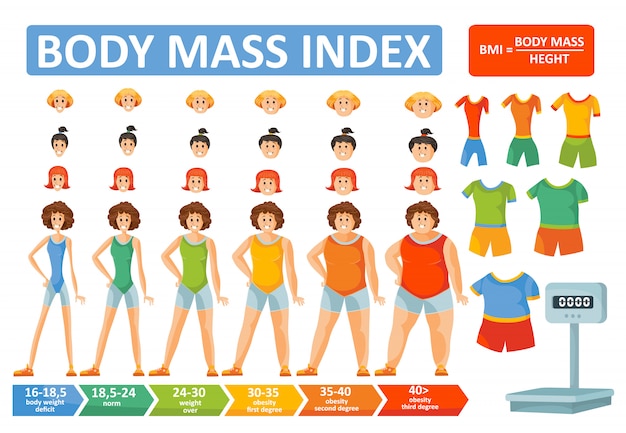 BODY MASS INDEX

$BMI = \frac{BODY\ MASS}{HEGHT}$

0000

16-18,5
body weight deficit

18,5-24
norm

24-30
weight over

30-35
obesity first degree

35-40
obesity second degree

40>
obesity third degree