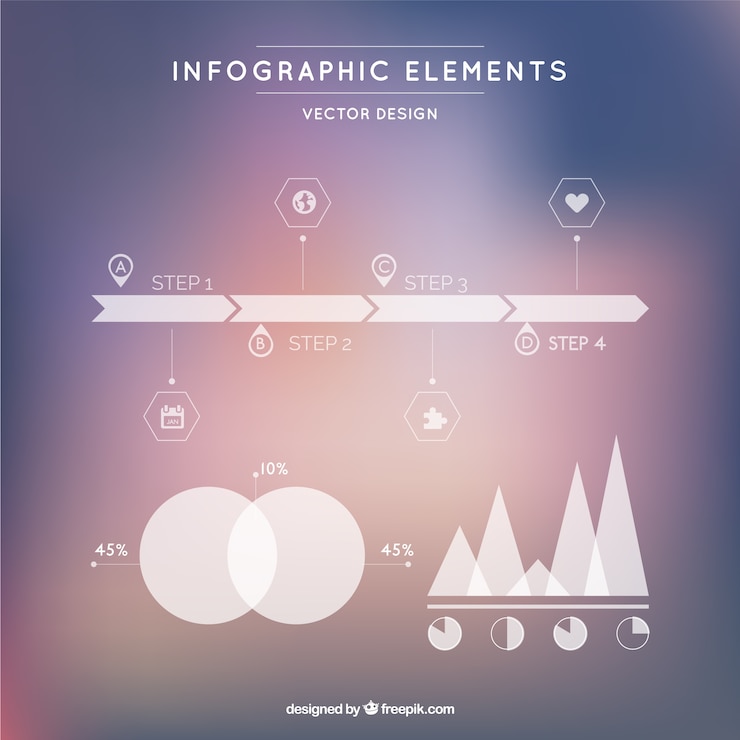 INFOGRAPHIC ELEMENTS

VECTOR DESIGN

A STEP 1

B STEP 2

C STEP 3

D STEP 4

JAN

10%

45%

45%

designed by freepik.com