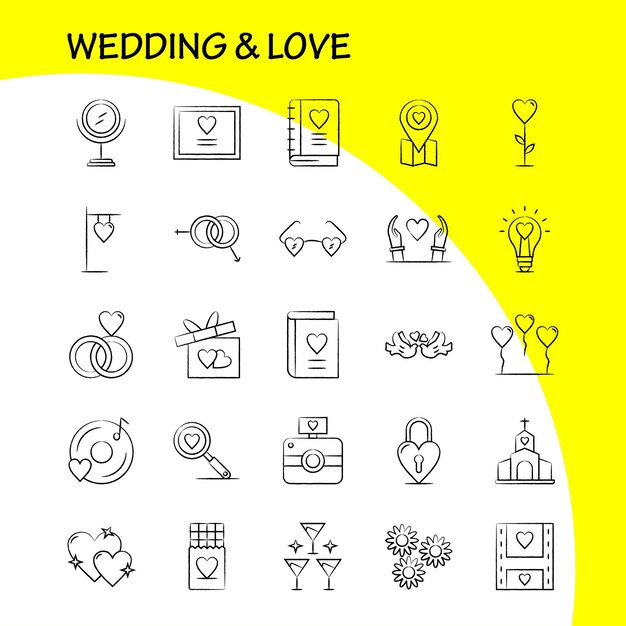 WEDDING & LOVE