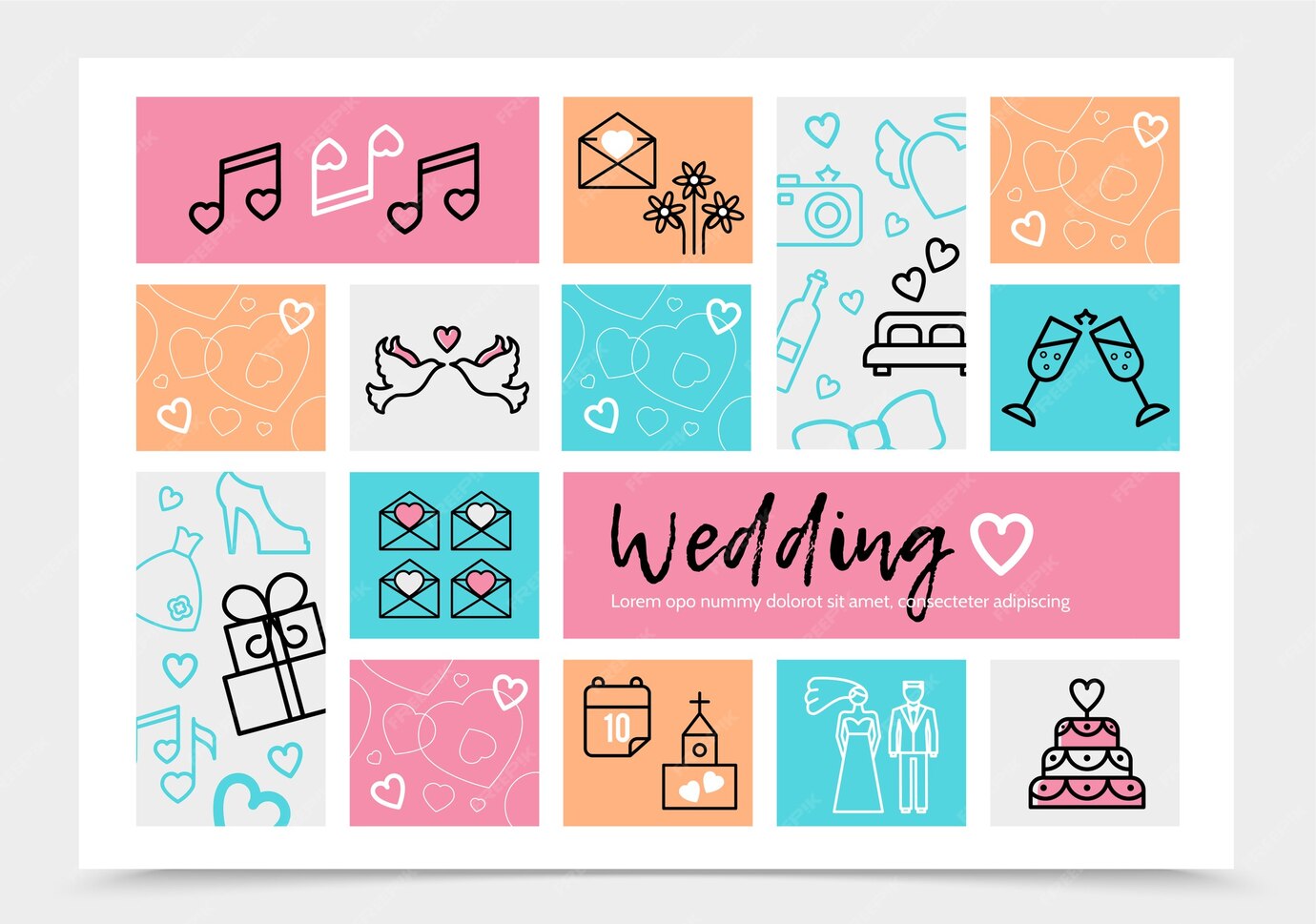 Wedding

Lorem opo nummy dolorot sit amet, consecteter adipiscing

10