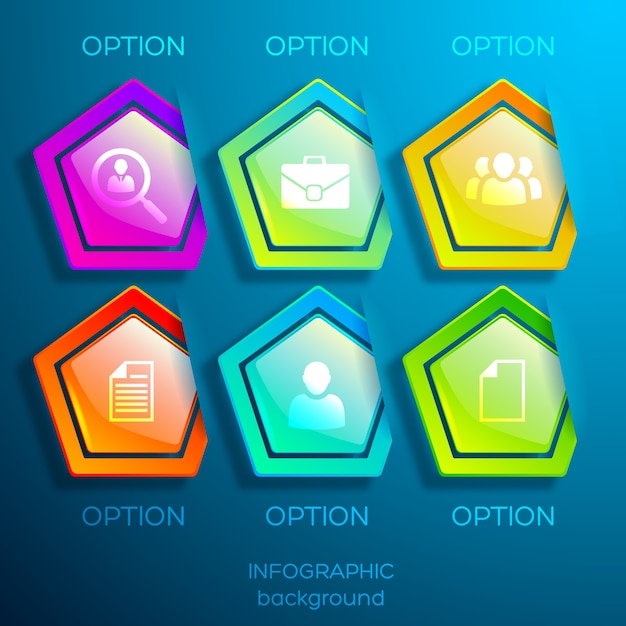 OPTION OPTION OPTION

OPTION OPTION OPTION

INFOGRAPHIC
background