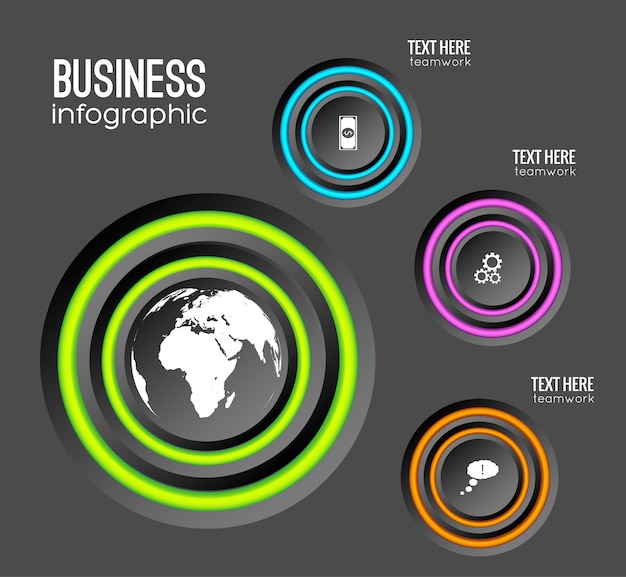 BUSINESS
infographic

TEXT HERE
teamwork

TEXT HERE
teamwork

TEXT HERE
teamwork