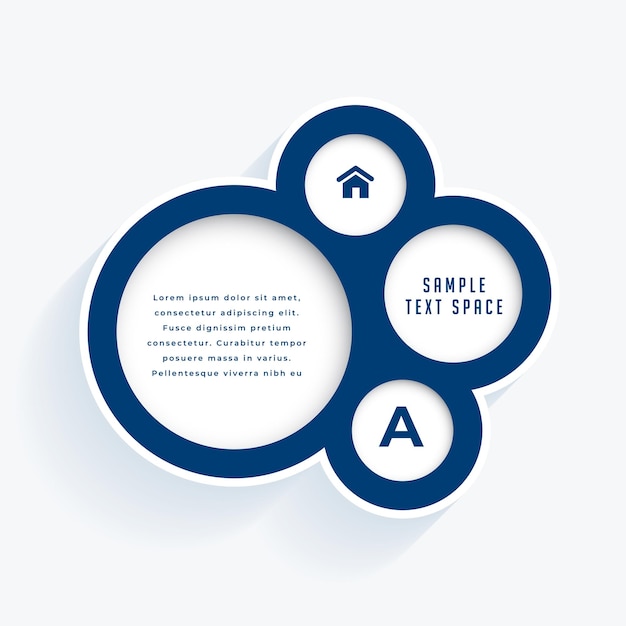 Lorem ipsum dolor sit amet, consectetur adipiscing elit. Fusce dignissim pretium consectetur. Curabitur tempor posuere massa in varius. Pellentesque viverra nibh eu

SAMPLE TEXT SPACE

A