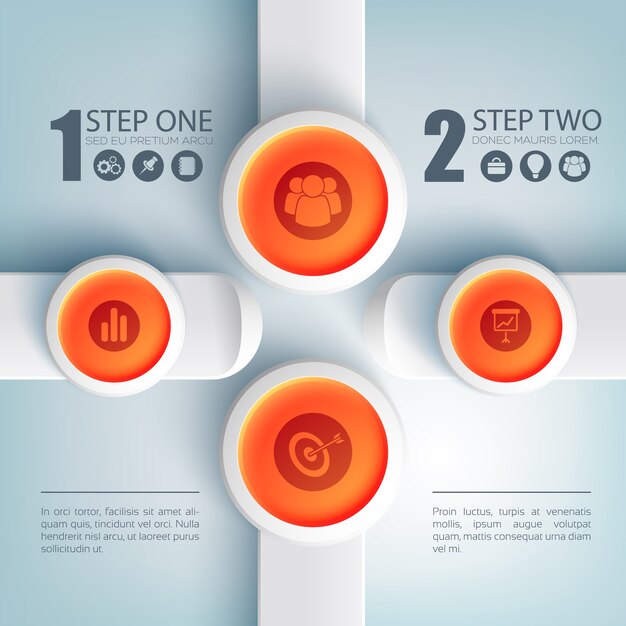 1 STEP ONE
SED EU PRETIUM ARCU.

2 STEP TWO
DONEC MAURIS LOREM.

In orci tortor, facilisis sit amet aliquam quis, tincidunt vel orci. Nulla hendrerit nisl arcu, ut laoreet purus sollicitudin ut.

Proin luctus, turpis at venenatis mollis, ipsum augue volutpat quam, mattis consequat urna diam vel mi.