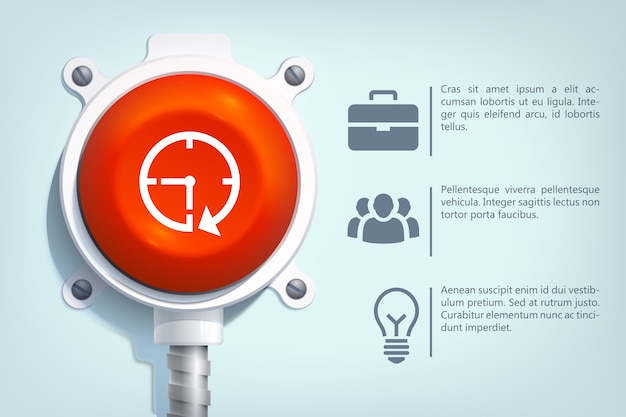 Cras sit amet ipsum a elit accumsan lobortis ut eu ligula. Integer quis eleifend arcu, id lobortis tellus.

Pellentesque viverra pellentesque vehicula. Integer sagittis lectus non tortor porta faucibus.

Aenean suscipit enim id dui vestibulum pretium. Sed at rutrum justo. Curabitur elementum nunc ac tincidunt imperdiet.