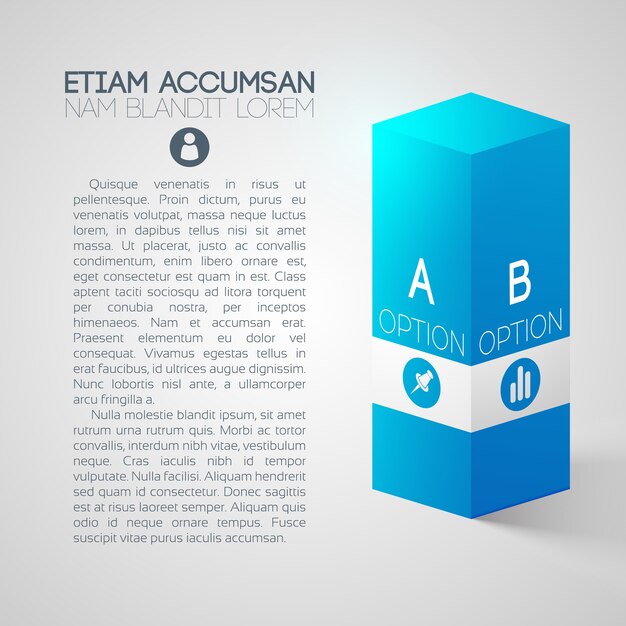 ETIAM ACCUMSAN
NAM BLANDIT LOREM

Quisque venenatis in risus ut pellentesque. Proin dictum, purus eu venenatis volutpat, massa neque luctus lorem, in dapibus tellus nisi sit amet massa. Ut placerat, justo ac convallis condimentum, enim libero ornare est, eget consectetur est quam in est. Class aptent taciti sociosqu ad litora torquent per conubia nostra, per inceptos himenaeos. Nam et accumsan erat. Praesent elementum eu dolor vel consequat. Vivamus egestas tellus in erat faucibus, id ultrices augue dignissim. Nunc lobortis nisl ante, a ullamcorper arcu fringilla a.

Nulla molestie blandit ipsum, sit amet rutrum urna rutrum quis. Morbi ac tortor convallis, interdum nibh vitae, vestibulum neque. Cras iaculis nibh id tempor vulputate. Nulla facilisi. Aliquam hendrerit sed quam id consectetur. Donec sagittis est at risus laoreet semper. Aliquam quis odio id neque ornare tempus. Fusce suscipit vitae purus iaculis accumsan.

A
OPTION

B
OPTION