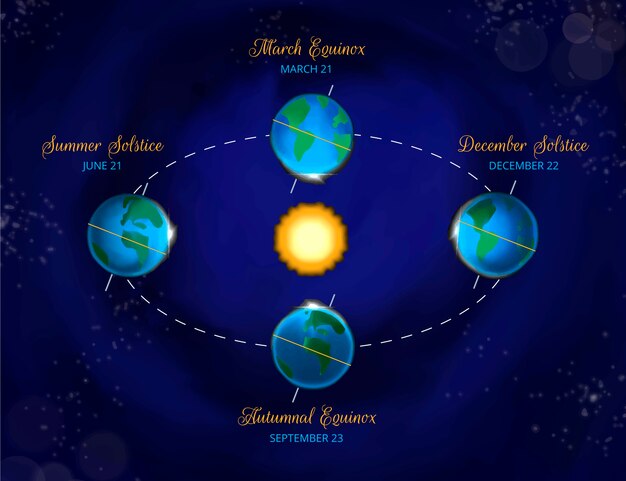 March Equinox
MARCH 21

Summer Solstice
JUNE 21

December Solstice
DECEMBER 22

Autumnal Equinox
SEPTEMBER 23