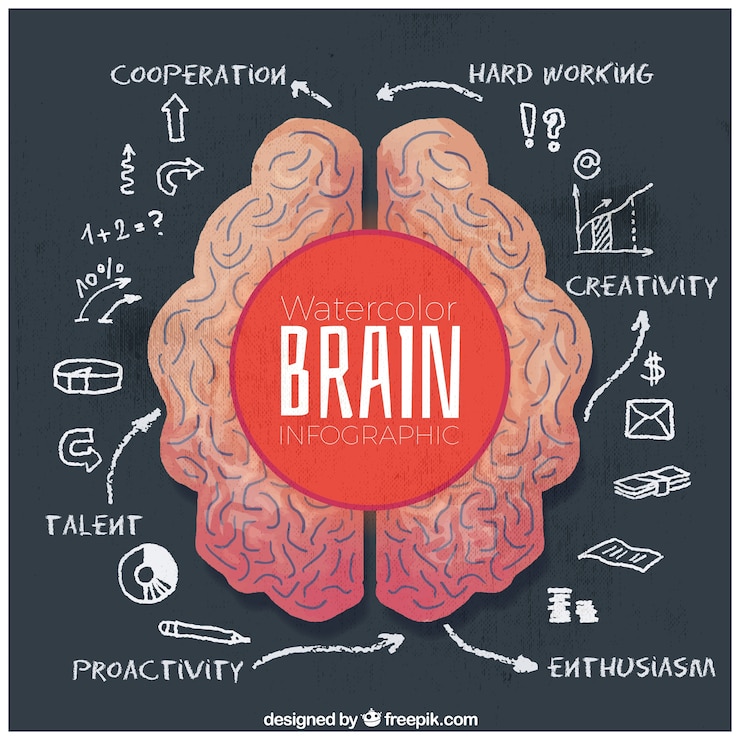 COOPERATION

HARD WORKING

!?

@

$1+2=?$

10%

CREATIVITY

Watercolor
BRAIN
INFOGRAPHIC

$

TALENT

PROACTIVITY

ENTHUSIASM

designed by freepik.com