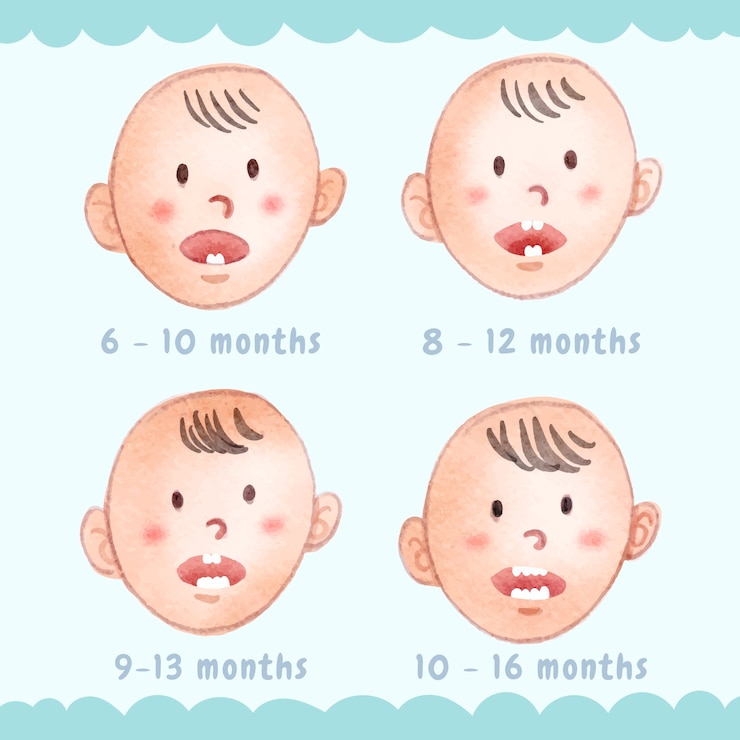 6 - 10 months

8 - 12 months

9-13 months

10 - 16 months