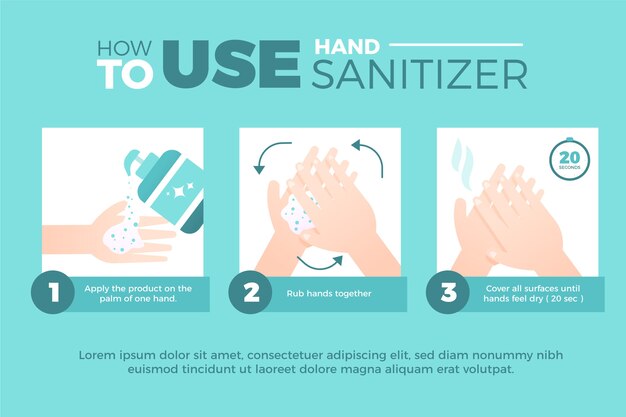 HOW TO USE HAND SANITIZER

20 SECONDS

1 Apply the product on the palm of one hand.

2 Rub hands together

3 Cover all surfaces until hands feel dry ( 20 sec )

Lorem ipsum dolor sit amet, consectetuer adipiscing elit, sed diam nonummy nibh euismod tincidunt ut laoreet dolore magna aliquam erat volutpat.