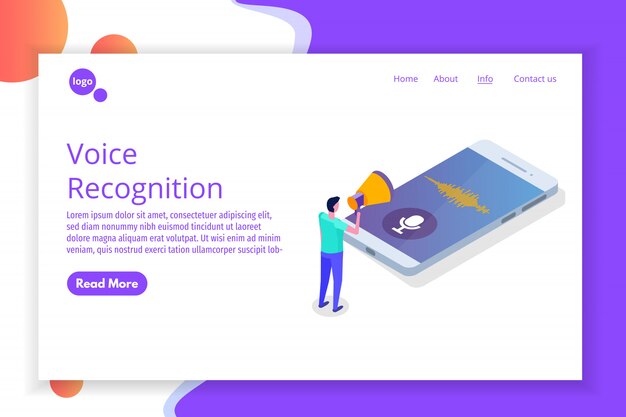 logo

Home About Info Contact us

Voice Recognition

Lorem ipsum dolor sit amet, consectetuer adipiscing elit, sed diam nonummy nibh euismod tincidunt ut laoreet dolore magna aliquam erat volutpat. Ut wisi enim ad minim veniam, quis nostrud exerci tation ullamcorper suscipit lob-

Read More