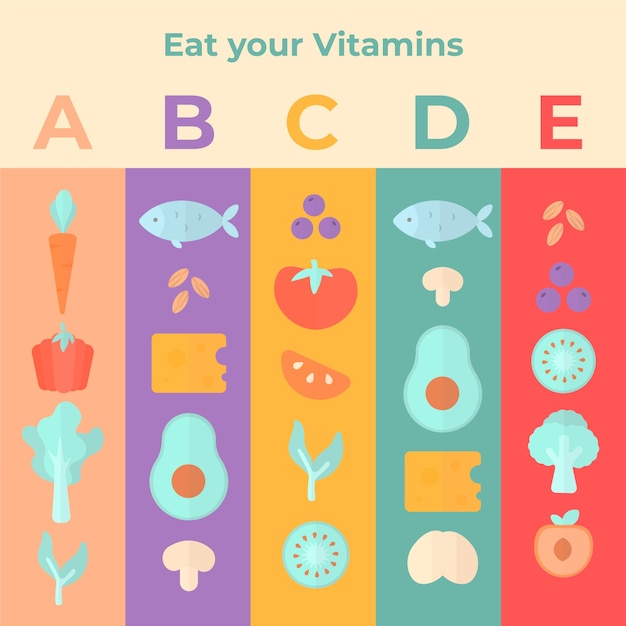 Eat your Vitamins

A B C D E