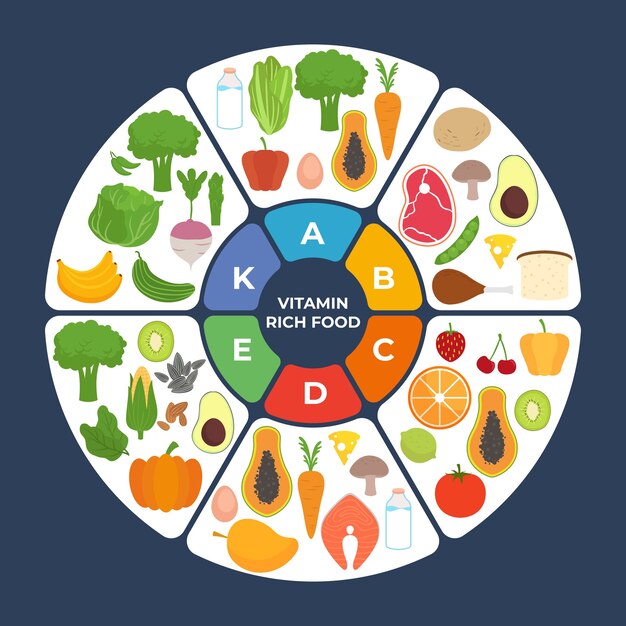 A
B
C
D
E
K
VITAMIN RICH FOOD