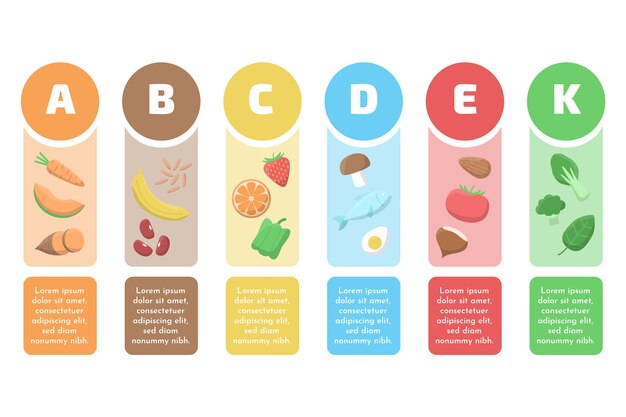 A

Lorem ipsum dolor sit amet, consectetuer adipiscing elit, sed diam nonummy nibh.

B

Lorem ipsum dolor sit amet, consectetuer adipiscing elit, sed diam nonummy nibh.

C

Lorem ipsum dolor sit amet, consectetuer adipiscing elit, sed diam nonummy nibh.

D

Lorem ipsum dolor sit amet, consectetuer adipiscing elit, sed diam nonummy nibh.

E

Lorem ipsum dolor sit amet, consectetuer adipiscing elit, sed diam nonummy nibh.

K

Lorem ipsum dolor sit amet, consectetuer adipiscing elit, sed diam nonummy nibh.