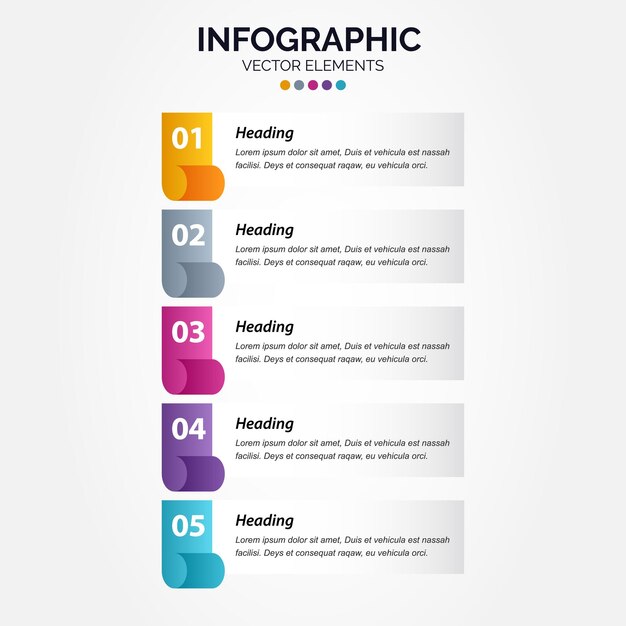 INFOGRAPHIC
VECTOR ELEMENTS

01
Heading
Lorem ipsum dolor sit amet, Duis et vehicula est nassah facilisi. Deys et consequat raqaw, eu vehicula orci.

02
Heading
Lorem ipsum dolor sit amet, Duis et vehicula est nassah facilisi. Deys et consequat raqaw, eu vehicula orci.

03
Heading
Lorem ipsum dolor sit amet, Duis et vehicula est nassah facilisi. Deys et consequat raqaw, eu vehicula orci.

04
Heading
Lorem ipsum dolor sit amet, Duis et vehicula est nassah facilisi. Deys et consequat raqaw, eu vehicula orci.

05
Heading
Lorem ipsum dolor sit amet, Duis et vehicula est nassah facilisi. Deys et consequat raqaw, eu vehicula orci.