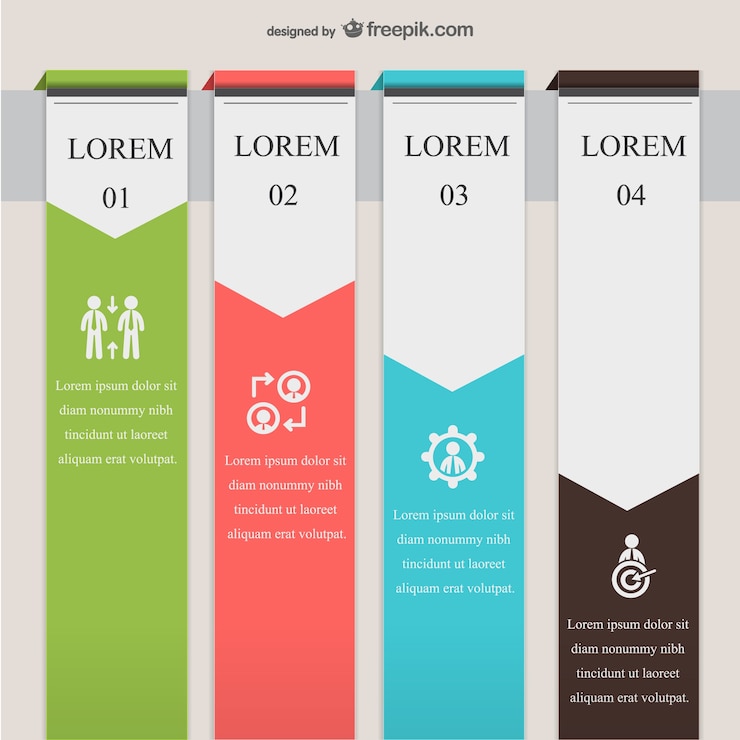 designed by freepik.com

LOREM
01

Lorem ipsum dolor sit diam nonummy nibh tincidunt ut laoreet aliquam erat volutpat.

LOREM
02

Lorem ipsum dolor sit diam nonummy nibh tincidunt ut laoreet aliquam erat volutpat.

LOREM
03

Lorem ipsum dolor sit diam nonummy nibh tincidunt ut laoreet aliquam erat volutpat.

LOREM
04

Lorem ipsum dolor sit diam nonummy nibh tincidunt ut laoreet aliquam erat volutpat.