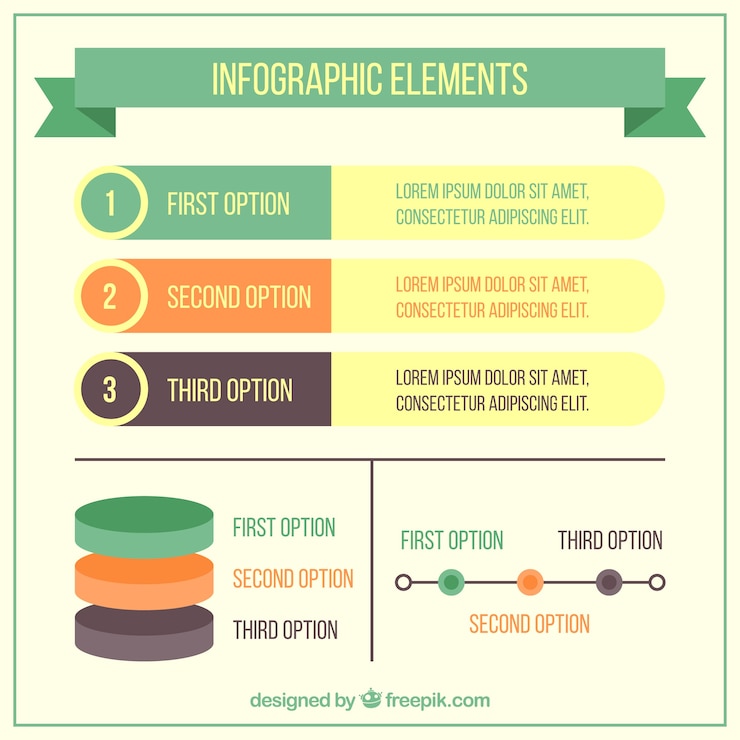 INFOGRAPHIC ELEMENTS

1 FIRST OPTION
LOREM IPSUM DOLOR SIT AMET, CONSECTETUR ADIPISCING ELIT.

2 SECOND OPTION
LOREM IPSUM DOLOR SIT AMET, CONSECTETUR ADIPISCING ELIT.

3 THIRD OPTION
LOREM IPSUM DOLOR SIT AMET, CONSECTETUR ADIPISCING ELIT.

FIRST OPTION
SECOND OPTION
THIRD OPTION

FIRST OPTION
THIRD OPTION
SECOND OPTION

designed by freepik.com