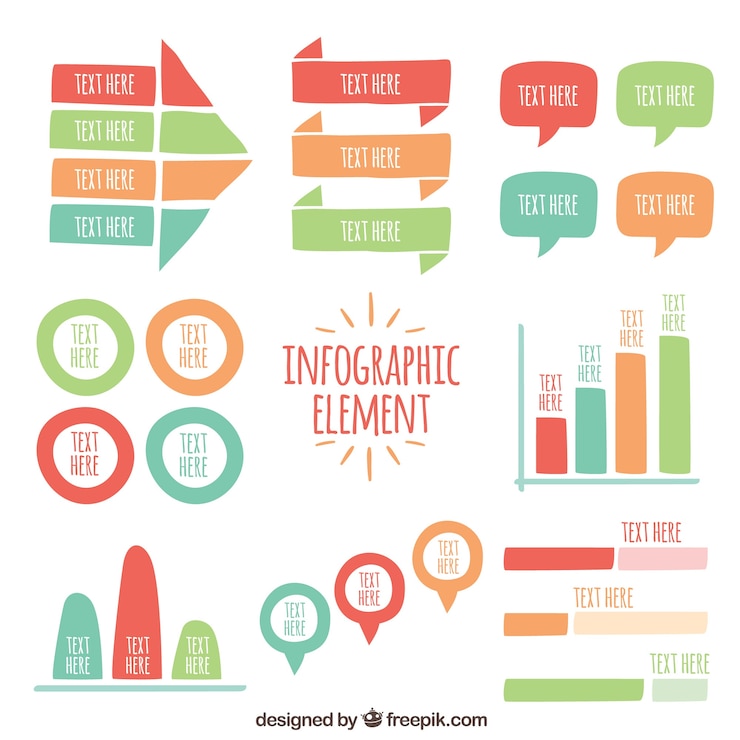 TEXT HERE
TEXT HERE
TEXT HERE
TEXT HERE

TEXT HERE
TEXT HERE
TEXT HERE

TEXT HERE
TEXT HERE
TEXT HERE
TEXT HERE

TEXT HERE
TEXT HERE
TEXT HERE
TEXT HERE

INFOGRAPHIC ELEMENT

TEXT HERE
TEXT HERE
TEXT HERE
TEXT HERE

TEXT HERE
TEXT HERE
TEXT HERE

TEXT HERE
TEXT HERE
TEXT HERE

TEXT HERE
TEXT HERE
TEXT HERE

designed by freepik.com