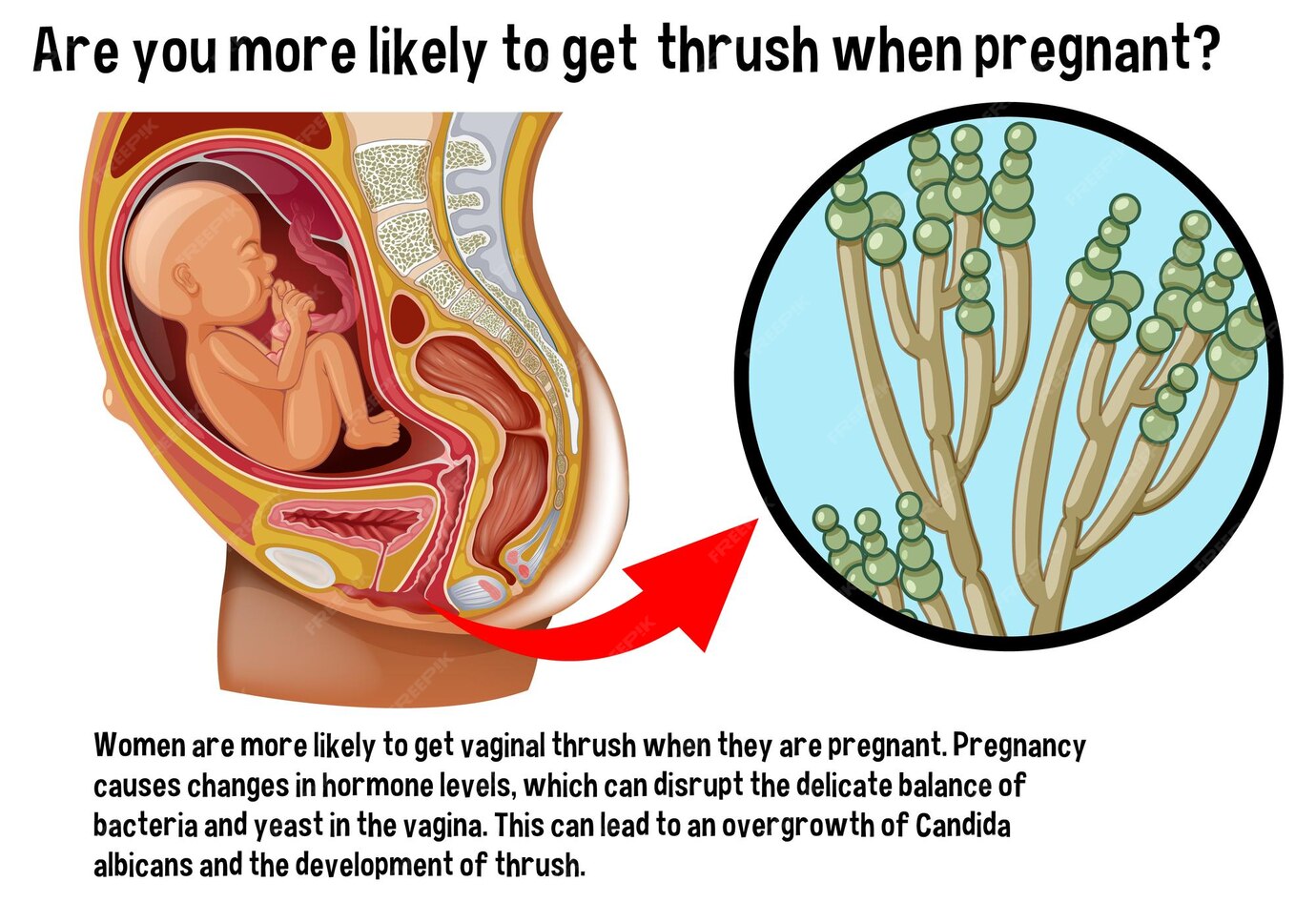 Are you more likely to get thrush when pregnant?

Women are more likely to get vaginal thrush when they are pregnant. Pregnancy causes changes in hormone levels, which can disrupt the delicate balance of bacteria and yeast in the vagina. This can lead to an overgrowth of Candida albicans and the development of thrush.