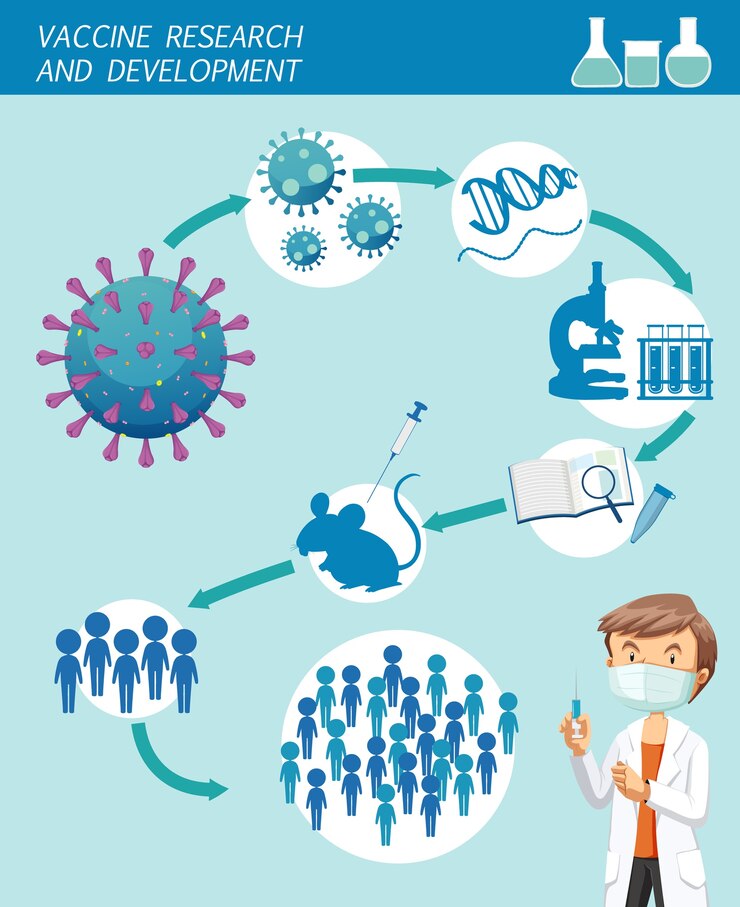 VACCINE RESEARCH
AND DEVELOPMENT